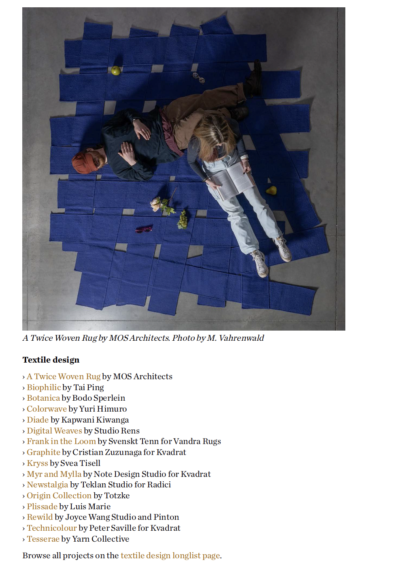 A Twice Woven Rug by MOS Architects. Photo by M. Vahrenwald

Textile design

› A Twice Woven Rug by MOS Architects
› Biophilic by Tai Ping
› Botanica by Bodo Sperlein
› Colorwave by Yuri Himuro
› Diade by Kapwani Kiwanga
› Digital Weaves by Studio Rens
› Frank in the Loom by Svenskt Tenn for Vandra Rugs
› Graphite by Cristian Zuzunaga for Kvadrat
› Kryss by Svea Tisell
› Myr and Mylla by Note Design Studio for Kvadrat
› Newstalgia by Teklan Studio for Radici
› Origin Collection by Totzke
› Plissade by Luis Marie
› Rewild by Joyce Wang Studio and Pinton
› Technicolour by Peter Saville for Kvadrat
› Tesserae by Yarn Collective

Browse all projects on the textile design longlist page.